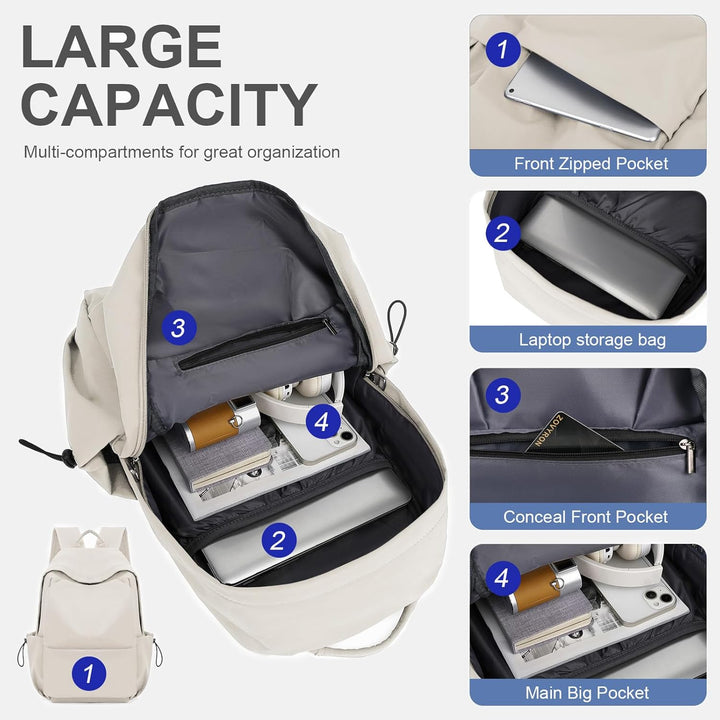 LARGE CAPACITY

Multi-compartments for great organization

3

4

2

1

1

Front Zipped Pocket

2

Laptop storage bag

3

ZOVYRON

Conceal Front Pocket

4

Main Big Pocket