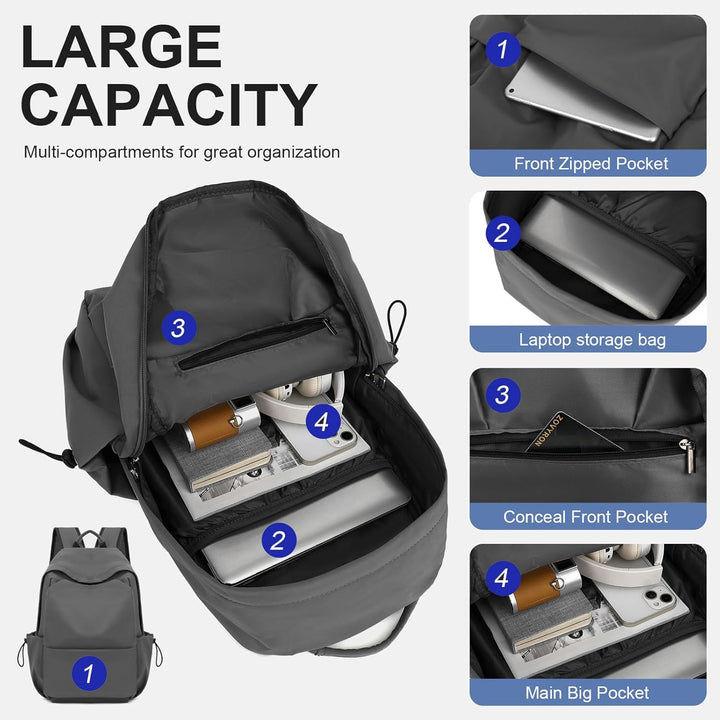 LARGE CAPACITY

Multi-compartments for great organization

3

4

2

1

1

Front Zipped Pocket

2

Laptop storage bag

3

ZOVYRON

Conceal Front Pocket

4

Main Big Pocket