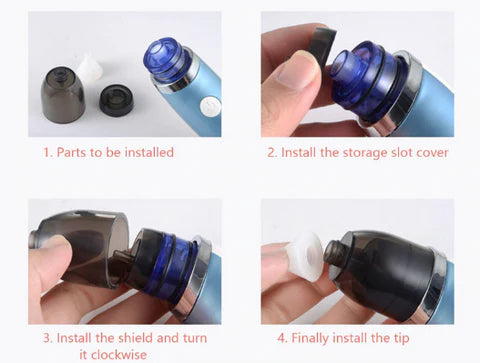 1. Parts to be installed

2. Install the storage slot cover

3. Install the shield and turn it clockwise

4. Finally install the tip