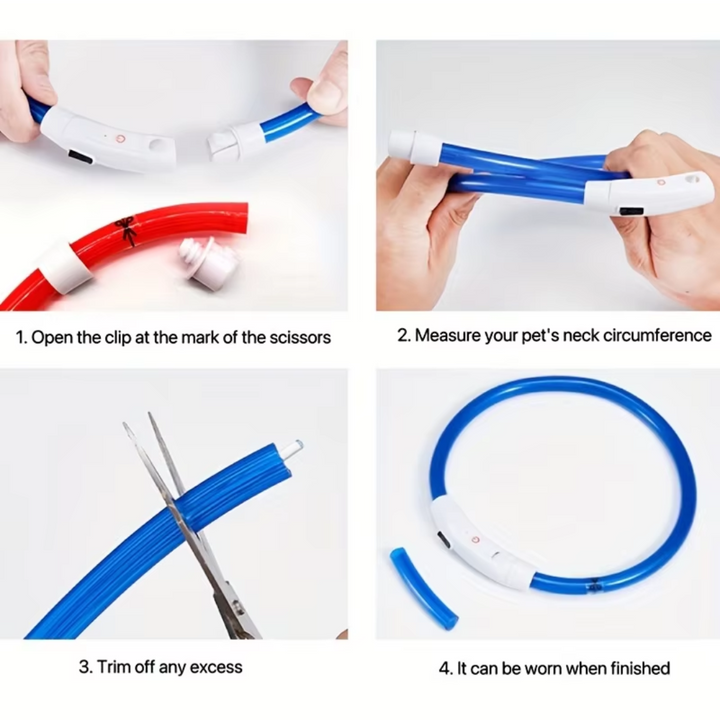 1. Open the clip at the mark of the scissors

2. Measure your pet's neck circumference

3. Trim off any excess

4. It can be worn when finished