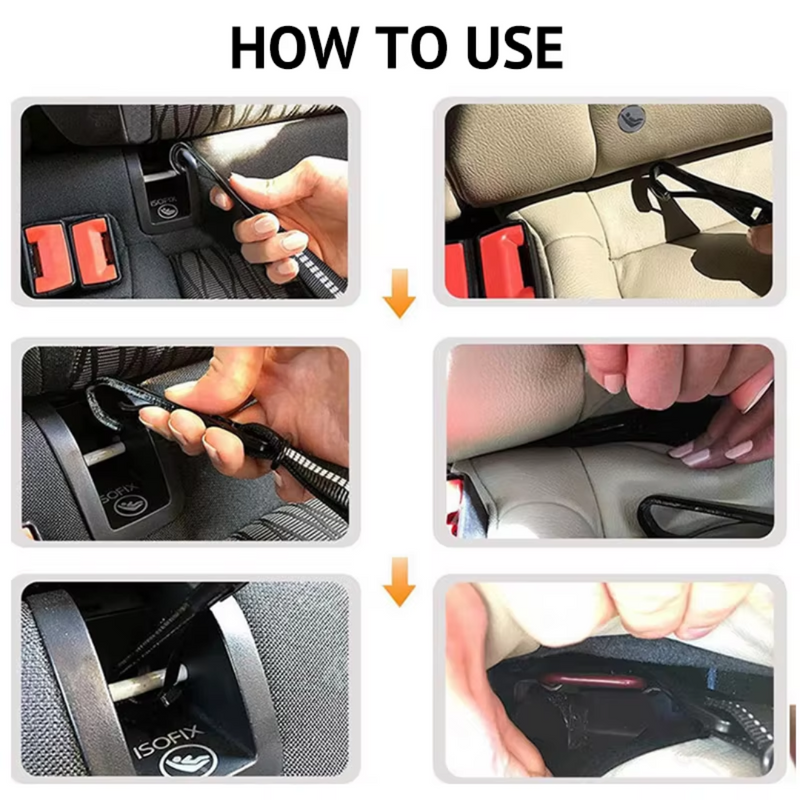 HOW TO USE

ISOFIX

ISOFIX

ISOFIX