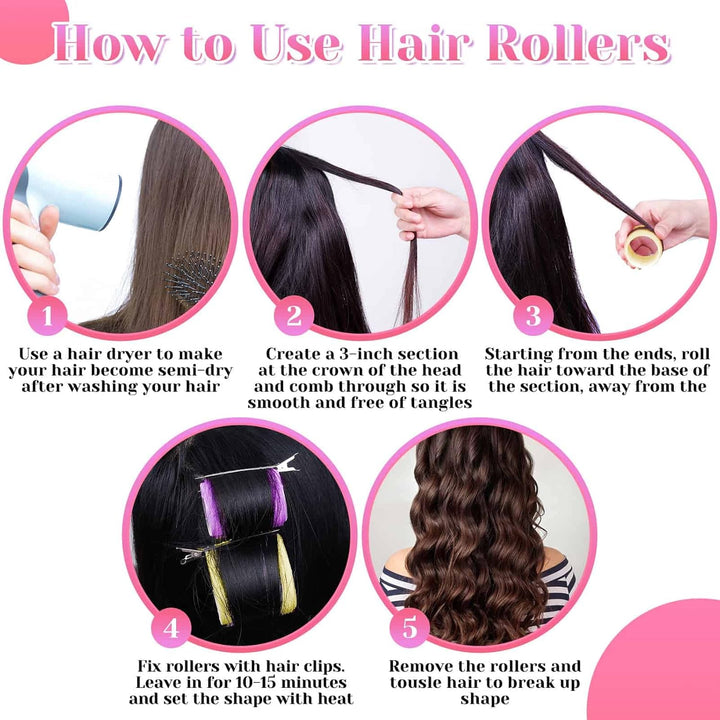 How to Use Hair Rollers

1

Use a hair dryer to make your hair become semi-dry after washing your hair

2

Create a 3-inch section at the crown of the head and comb through so it is smooth and free of tangles

3

Starting from the ends, roll the hair toward the base of the section, away from the

4

Fix rollers with hair clips. Leave in for 10-15 minutes and set the shape with heat

5

Remove the rollers and tousle hair to break up shape