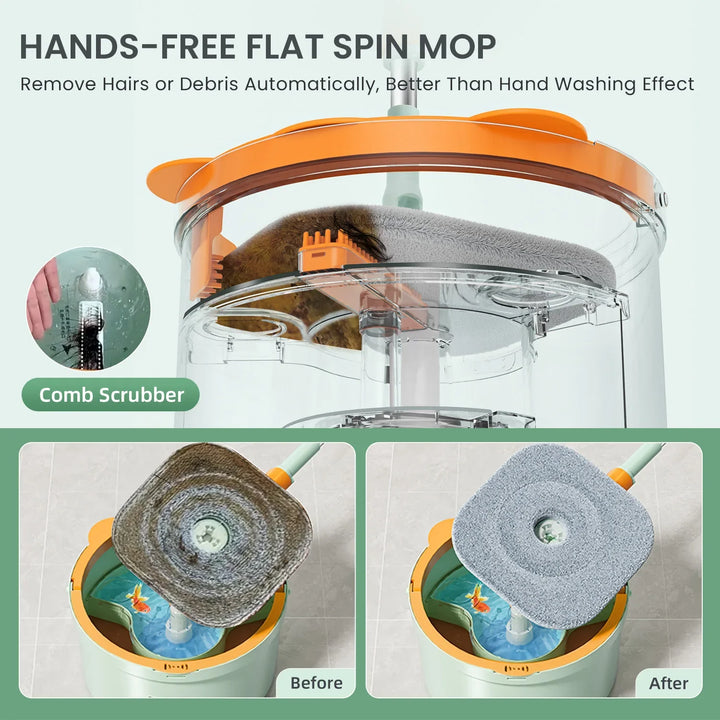 HANDS-FREE FLAT SPIN MOP

Remove Hairs or Debris Automatically, Better Than Hand Washing Effect

Comb Scrubber

Before

After