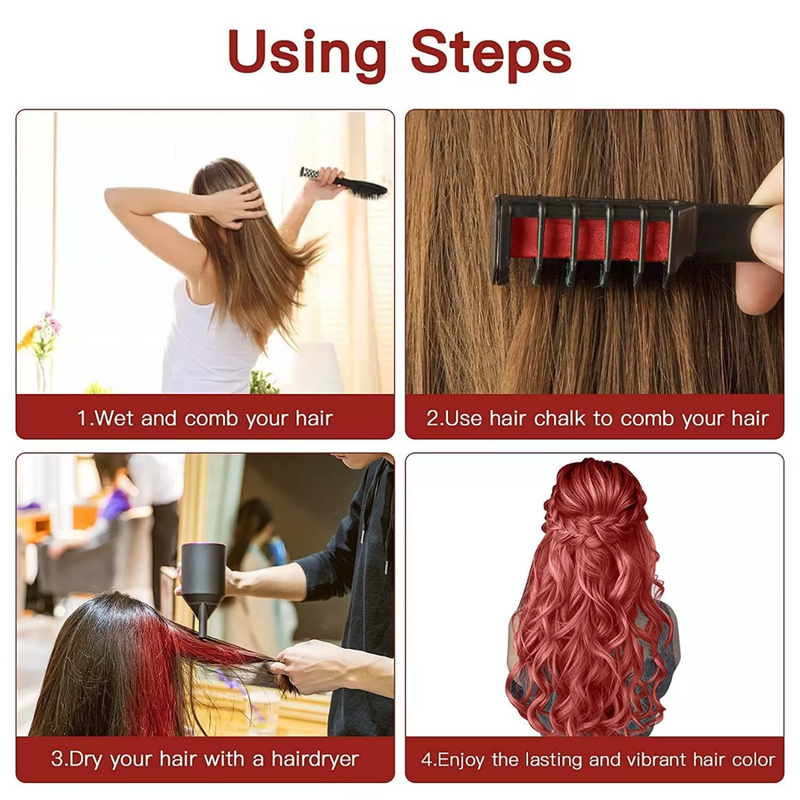 Using Steps

1.Wet and comb your hair

2.Use hair chalk to comb your hair

3.Dry your hair with a hairdryer

4.Enjoy the lasting and vibrant hair color