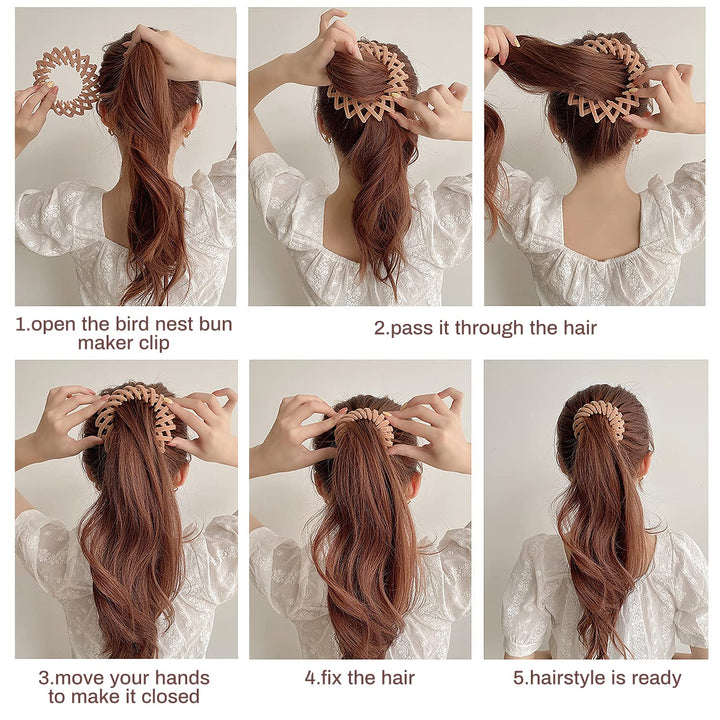 1.open the bird nest bun maker clip

2.pass it through the hair

3.move your hands to make it closed

4.fix the hair

5.hairstyle is ready