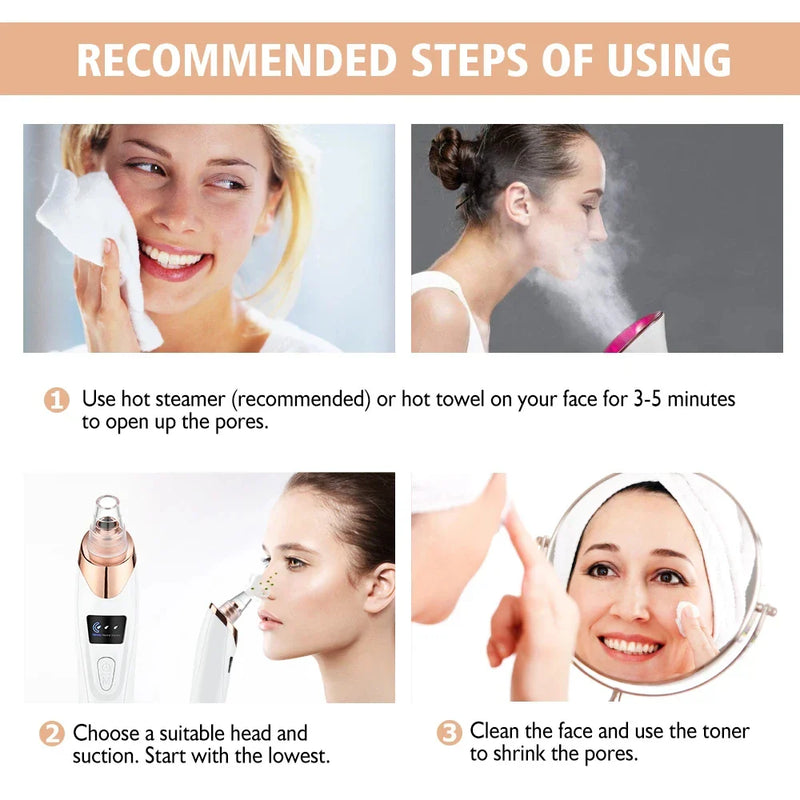 RECOMMENDED STEPS OF USING

1 Use hot steamer (recommended) or hot towel on your face for 3-5 minutes to open up the pores.

2 Choose a suitable head and suction. Start with the lowest.

3 Clean the face and use the toner to shrink the pores.