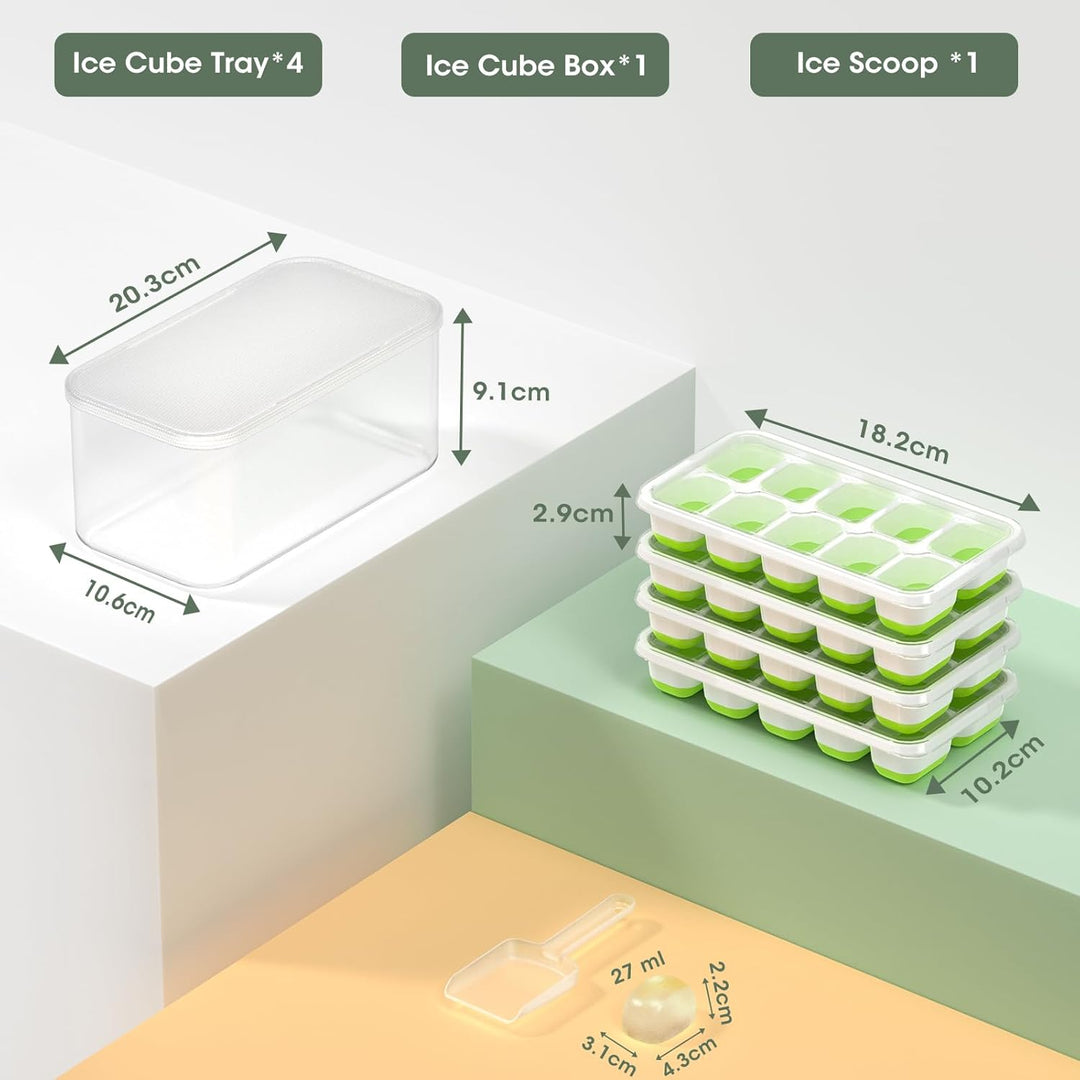 Ice Cube Tray*4

Ice Cube Box*1

Ice Scoop *1

20.3cm

9.1cm

10.6cm

18.2cm

2.9cm

10.2cm

27 ml

2.2cm

3.1cm

4.3cm