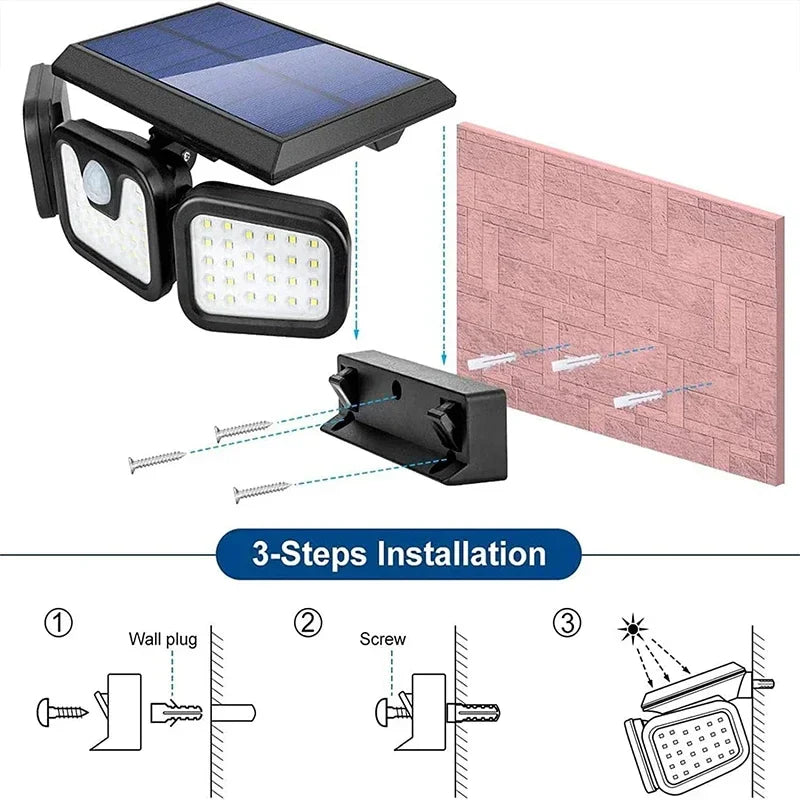 3-Steps Installation

①

Wall plug

②

Screw

③