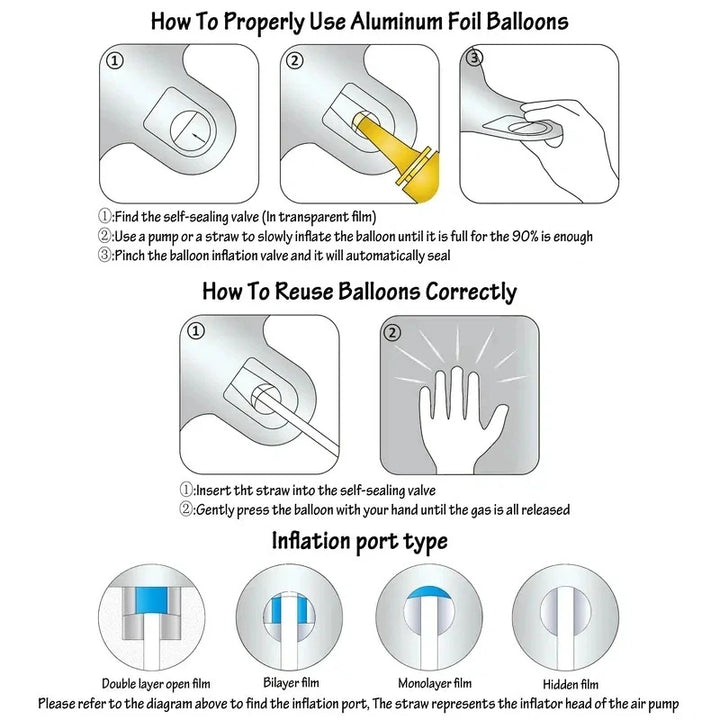 How To Properly Use Aluminum Foil Balloons

①

②

③

①:Find the self-sealing valve (In transparent film)
②:Use a pump or a straw to slowly inflate the balloon until it is full for the 90% is enough
③:Pinch the balloon inflation valve and it will automatically seal

How To Reuse Balloons Correctly

①

②

①:Insert tht straw into the self-sealing valve
②:Gently press the balloon with your hand until the gas is all released

Inflation port type

Double layer open film

Bilayer film

Monolayer film

Hidden film

Please refer to the diagram above to find the inflation port, The straw represents the inflator head of the air pump