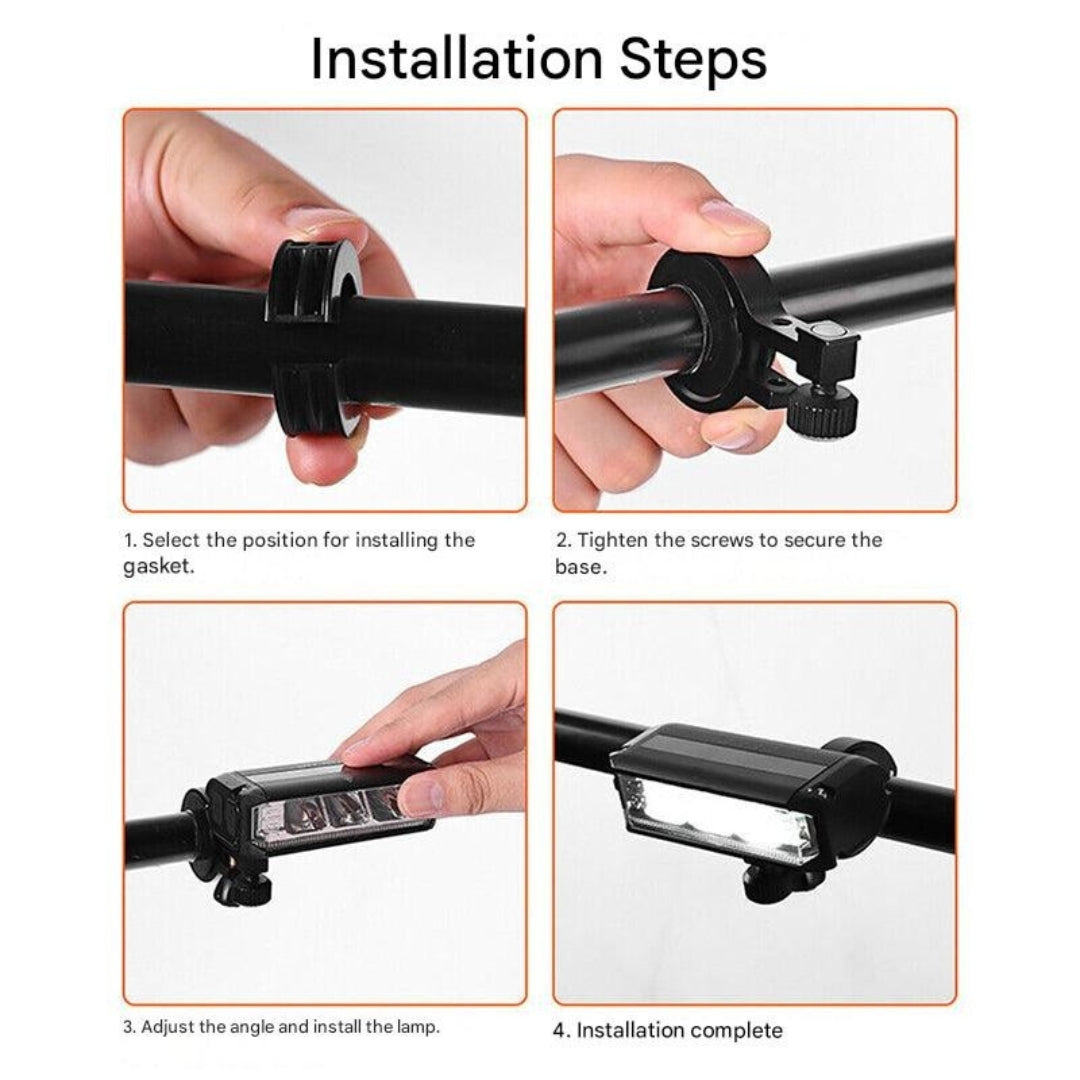 Installation Steps

1. Select the position for installing the gasket.

2. Tighten the screws to secure the base.

3. Adjust the angle and install the lamp.

4. Installation complete