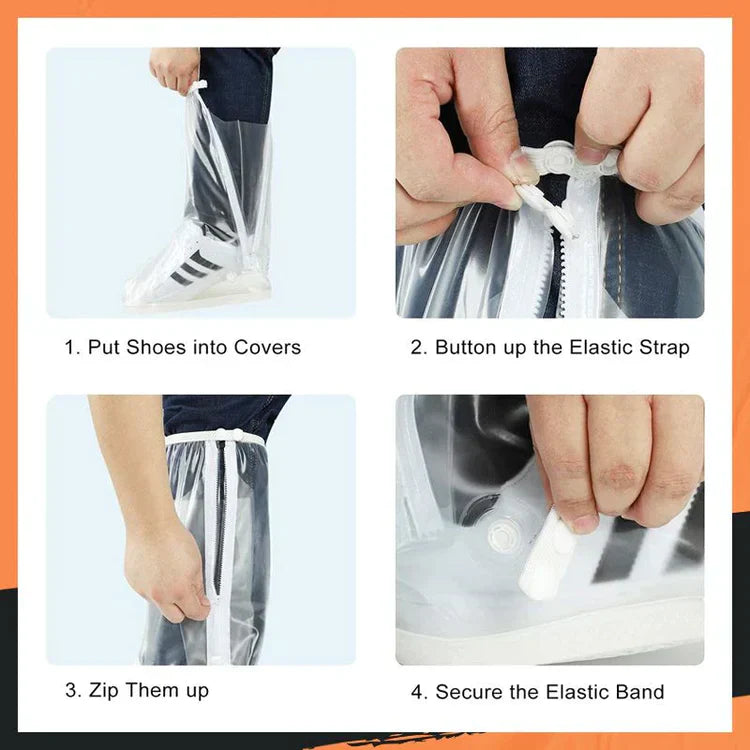 1. Put Shoes into Covers

2. Button up the Elastic Strap

3. Zip Them up

4. Secure the Elastic Band