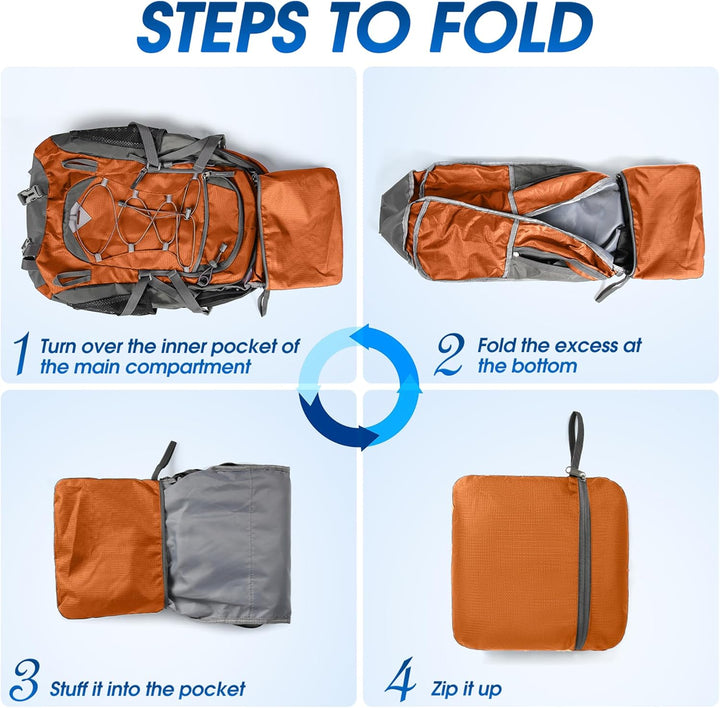 STEPS TO FOLD

1 Turn over the inner pocket of the main compartment

2 Fold the excess at the bottom

3 Stuff it into the pocket

4 Zip it up