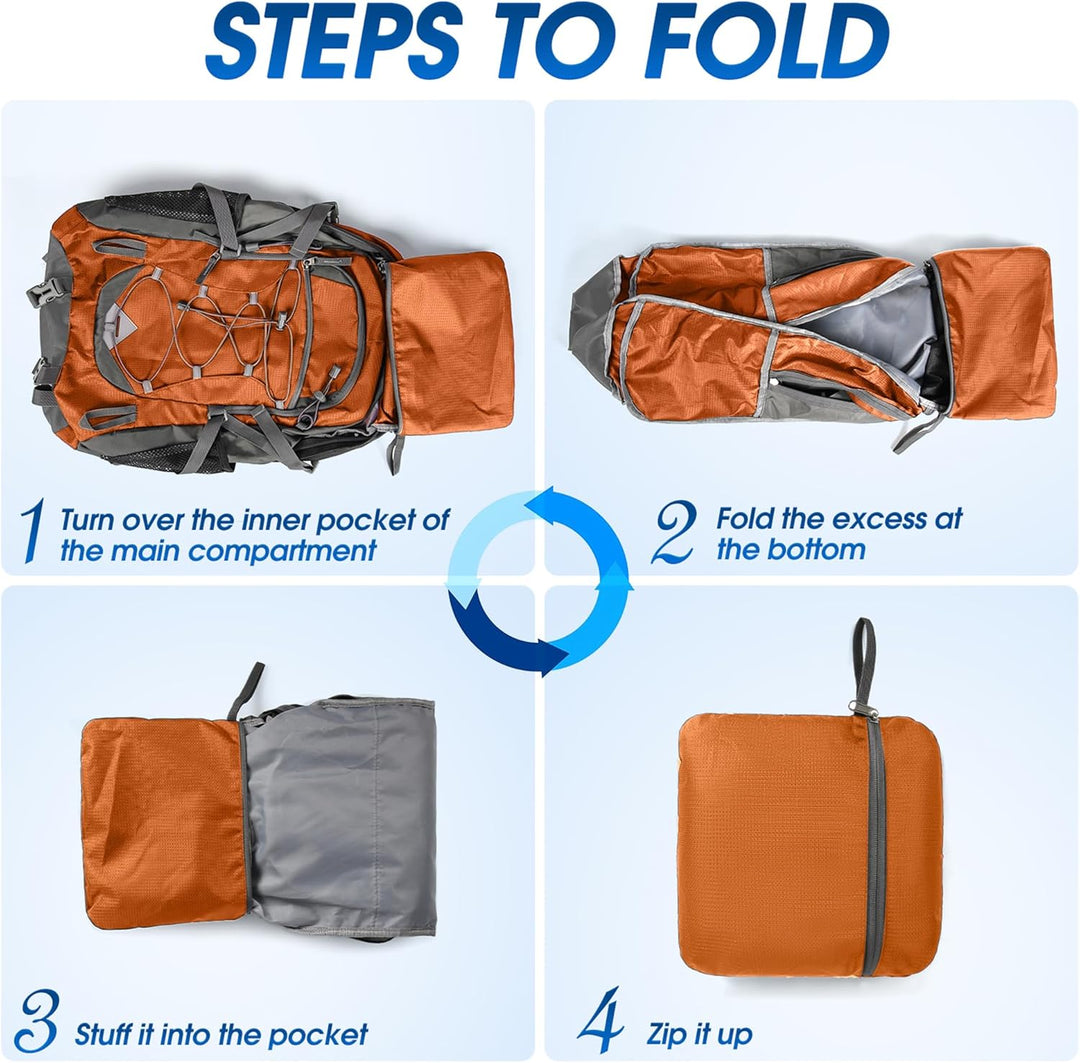 STEPS TO FOLD

1 Turn over the inner pocket of the main compartment

2 Fold the excess at the bottom

3 Stuff it into the pocket

4 Zip it up