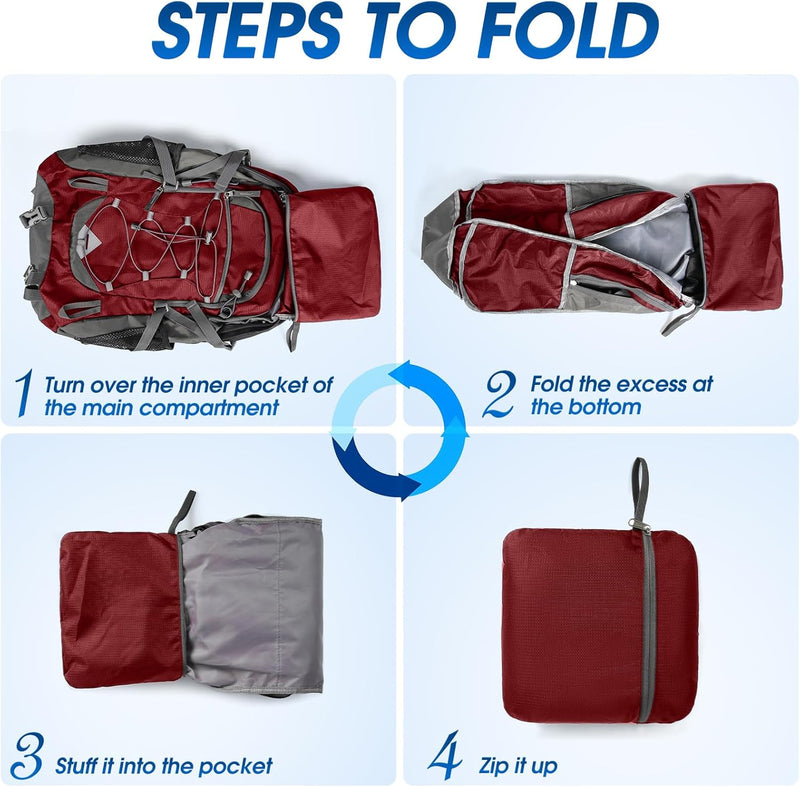 STEPS TO FOLD

1 Turn over the inner pocket of the main compartment

2 Fold the excess at the bottom

3 Stuff it into the pocket

4 Zip it up