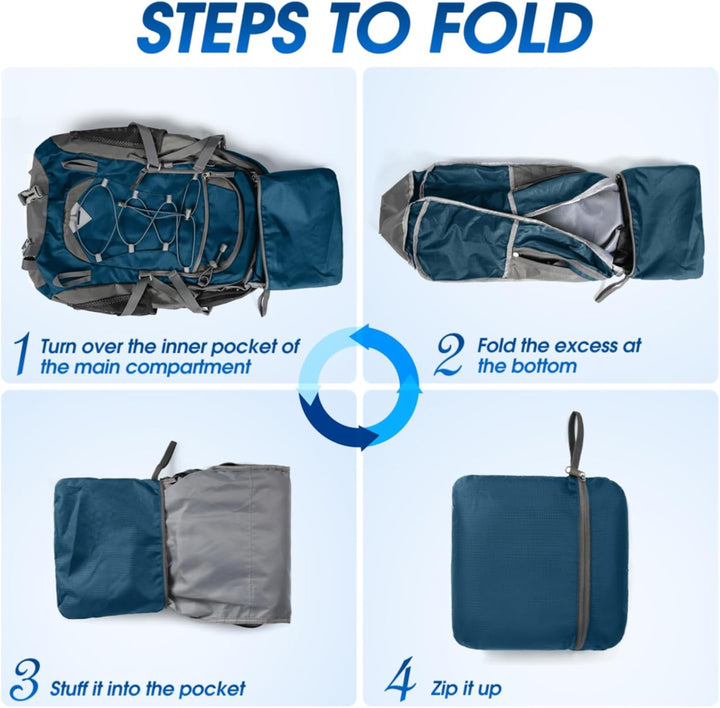 STEPS TO FOLD

1 Turn over the inner pocket of the main compartment

2 Fold the excess at the bottom

3 Stuff it into the pocket

4 Zip it up