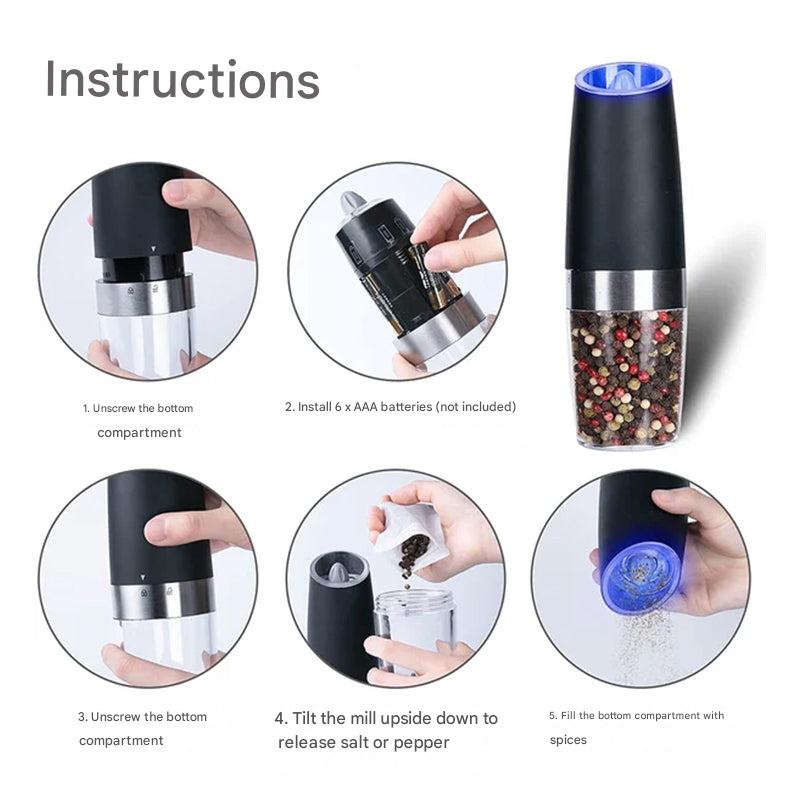 Instructions

1. Unscrew the bottom compartment

2. Install 6 x AAA batteries (not included)

3. Unscrew the bottom compartment

4. Tilt the mill upside down to release salt or pepper

5. Fill the bottom compartment with spices